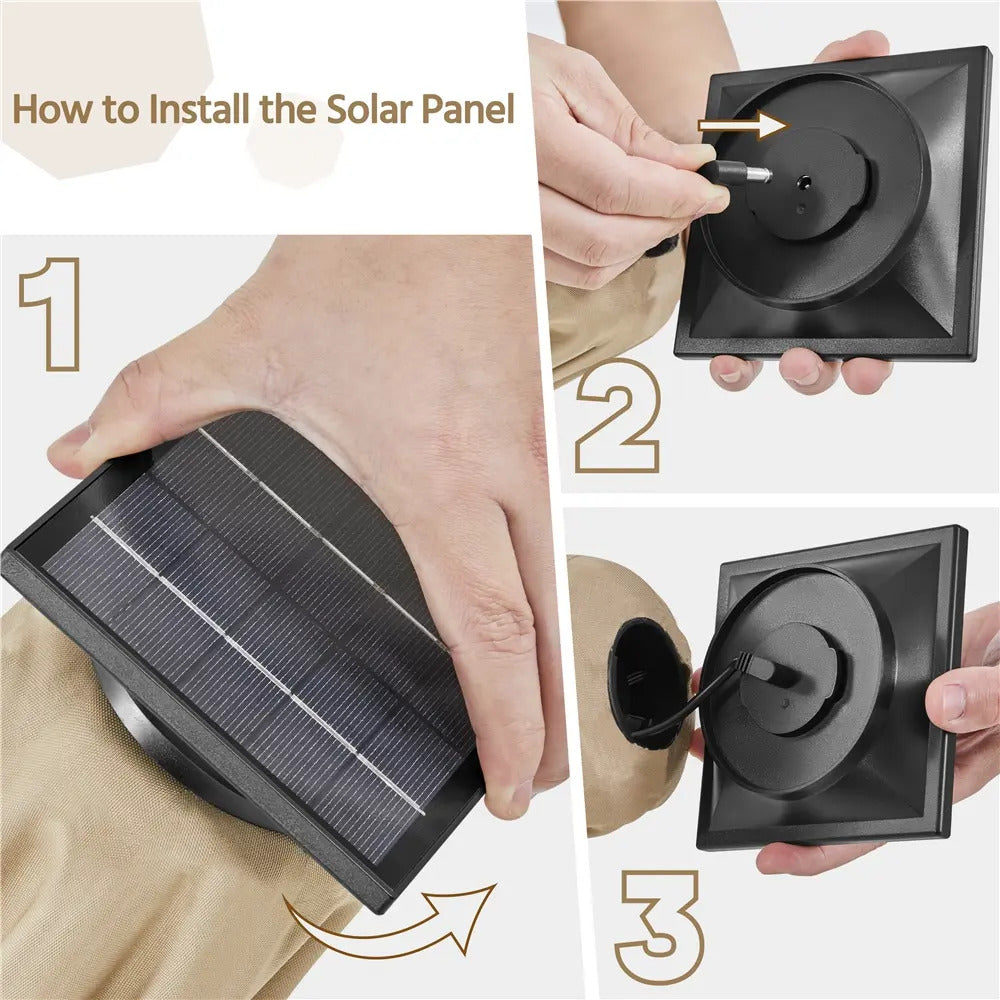 How to Install the Solar Panel

1

2

3